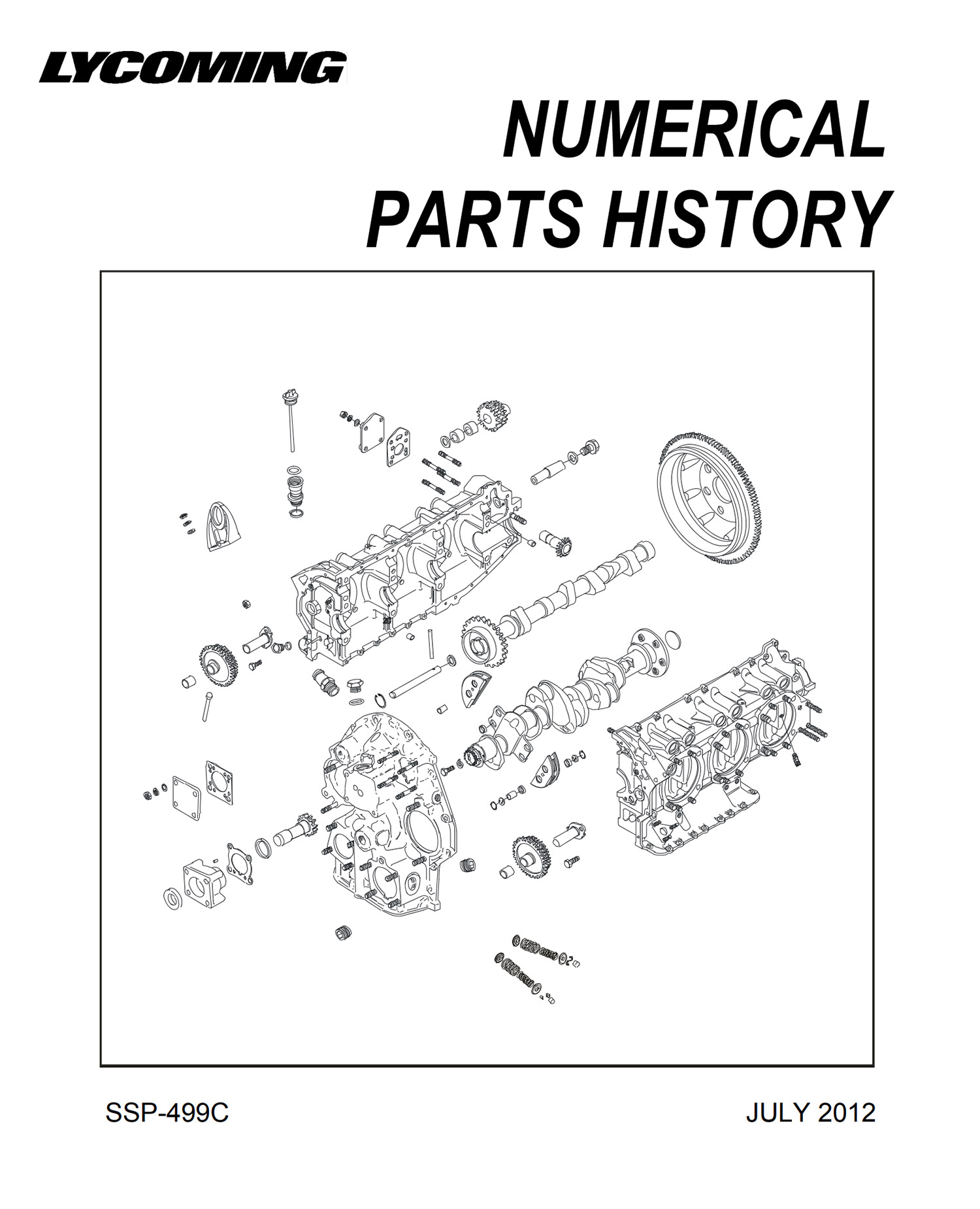 LYCOMING

NUMERICAL
PARTS HISTORY

SSP-499C

JULY 2012