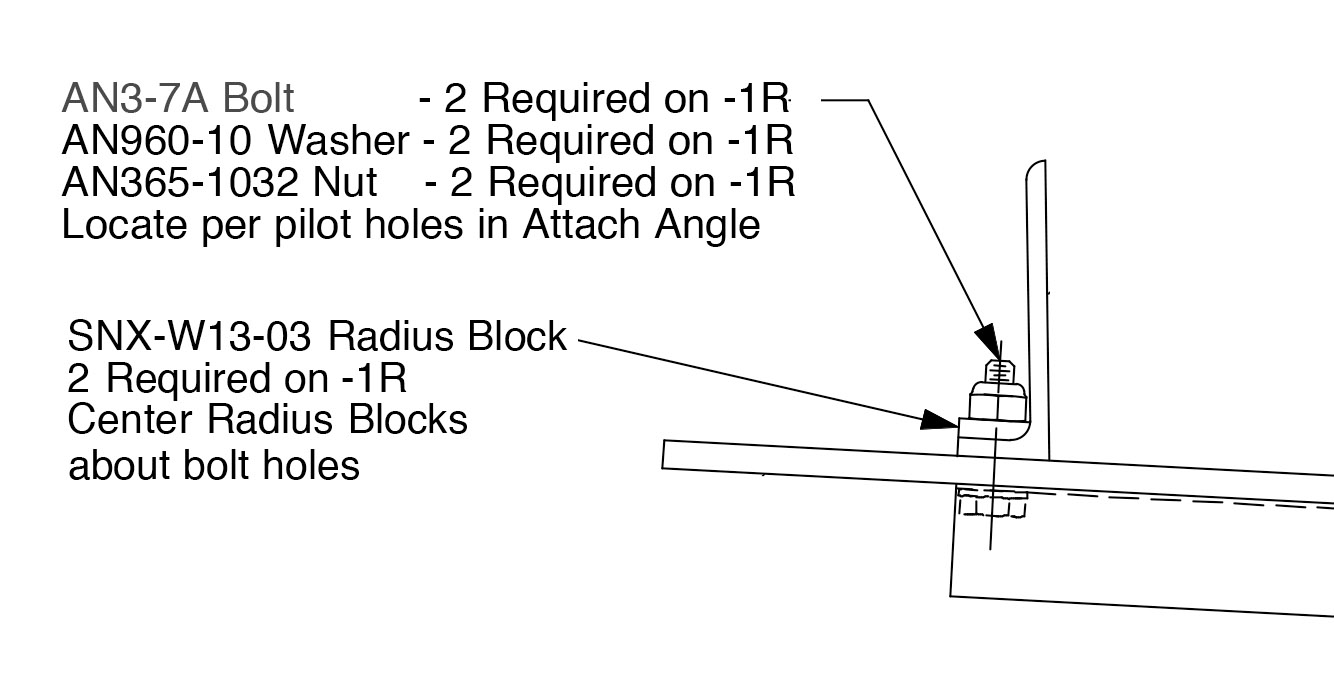 AN3-7A Bolt - 2 Required on -1R
AN960-10 Washer - 2 Required on -1R
AN365-1032 Nut - 2 Required on -1R
Locate per pilot holes in Attach Angle

SNX-W13-03 Radius Block
2 Required on -1R
Center Radius Blocks
about bolt holes